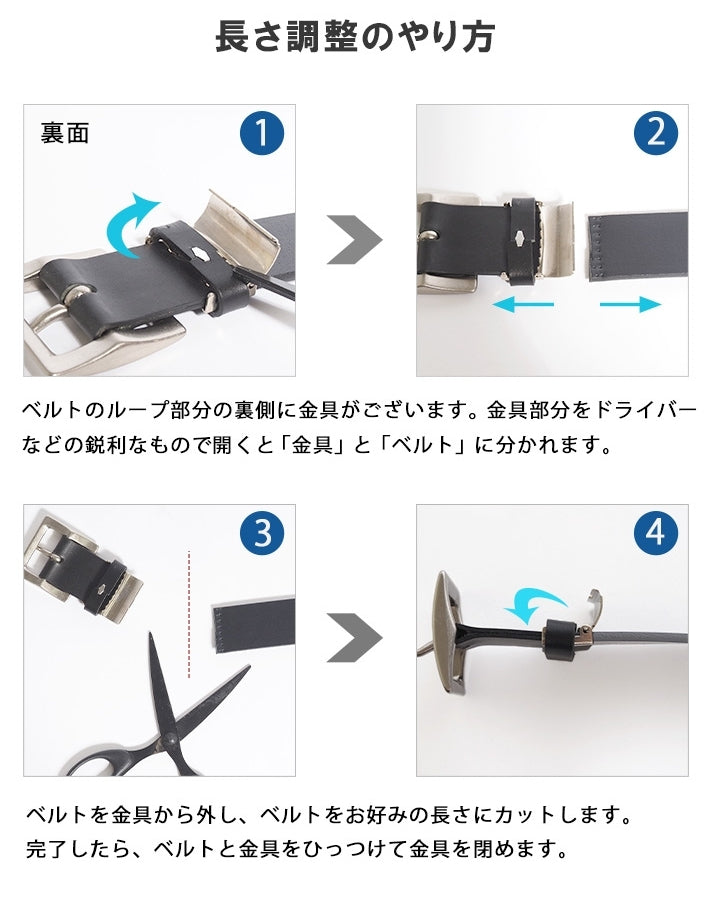 長さ調整のやり方

裏面

1

2

ベルトのループ部分の裏側に金具がございます。金具部分をドライバーなどの鋭利なもので開くと「金具」と「ベルト」に分かれます。

3

4

ベルトを金具から外し、ベルトをお好みの長さにカットします。
完了したら、ベルトと金具をひっつけて金具を閉めます。