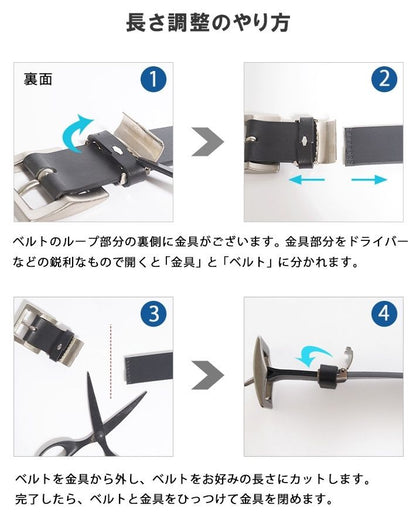 長さ調整のやり方

裏面

1

2

ベルトのループ部分の裏側に金具がございます。金具部分をドライバーなどの鋭利なもので開くと「金具」と「ベルト」に分かれます。

3

4

ベルトを金具から外し、ベルトをお好みの長さにカットします。
完了したら、ベルトと金具をひっつけて金具を閉めます。